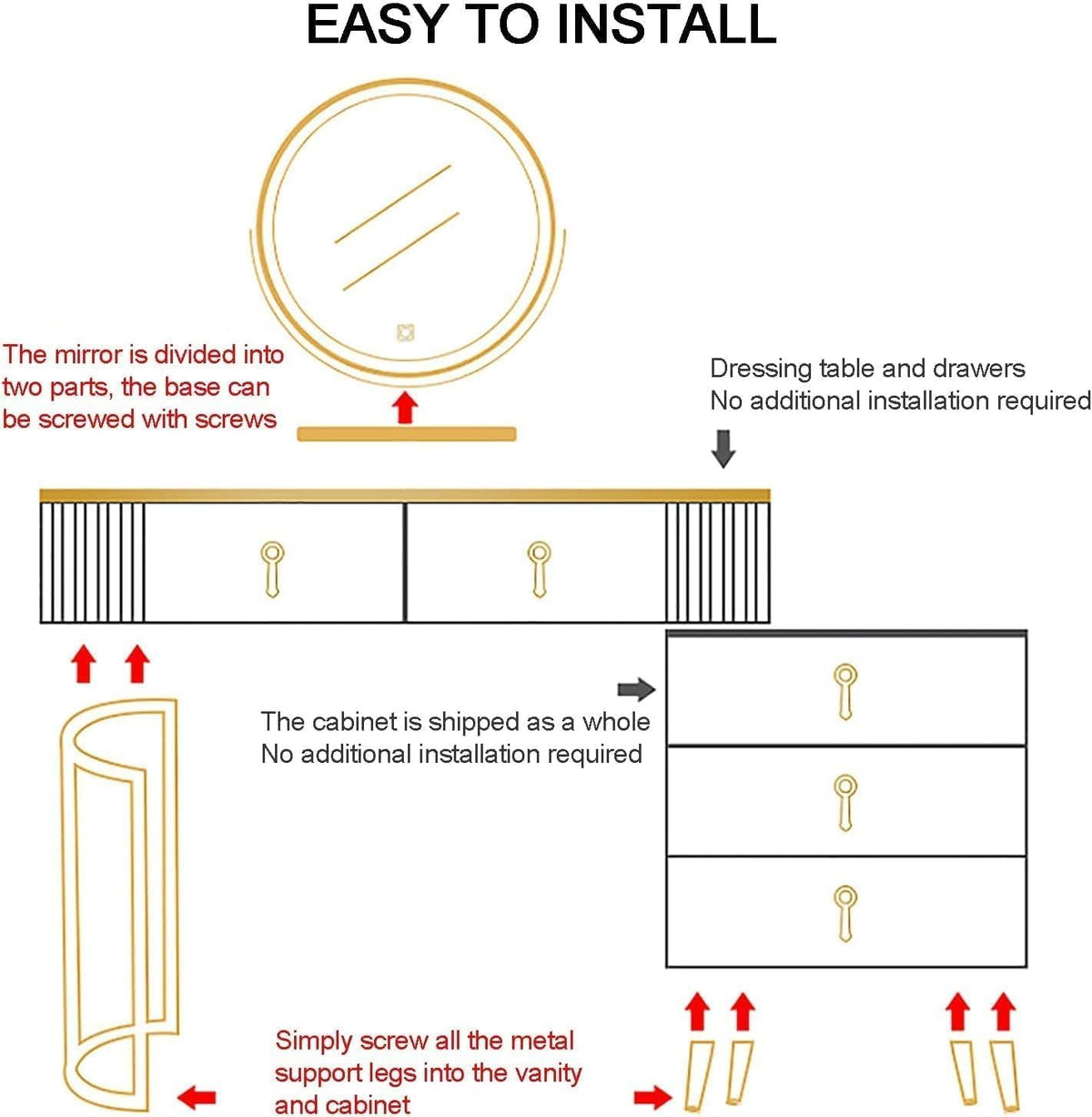 EASY TO INSTALL

The mirror is divided into two parts, the base can be screwed with screws

Dressing table and drawers
No additional installation required

The cabinet is shipped as a whole
No additional installation required

Simply screw all the metal support legs into the vanity and cabinet